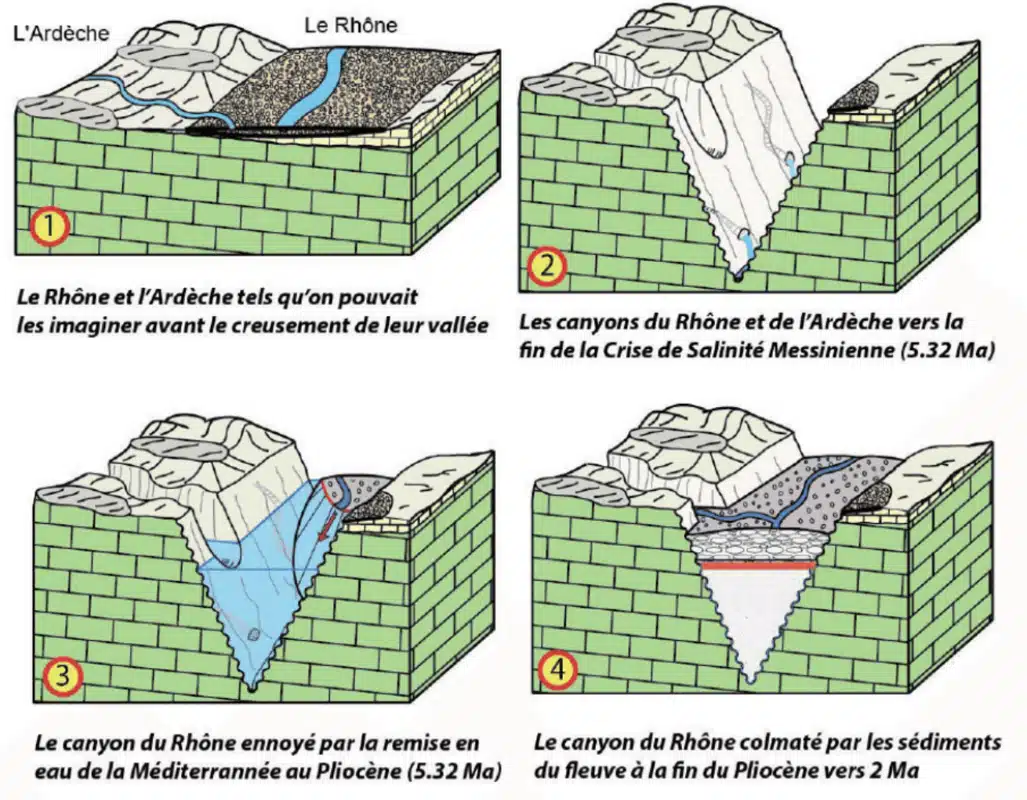 L'Ardèche

Le Rhône

1

Le Rhône et l'Ardèche tels qu'on pouvait les imaginer avant le creusement de leur vallée

2

Les canyons du Rhône et de l'Ardèche vers la fin de la Crise de Salinité Messinienne (5.32 Ma)

3

Le canyon du Rhône ennoyé par la remise en eau de la Méditerrannée au Pliocène (5.32 Ma)

4

Le canyon du Rhône colmaté par les sédiments du fleuve à la fin du Pliocène vers 2 Ma